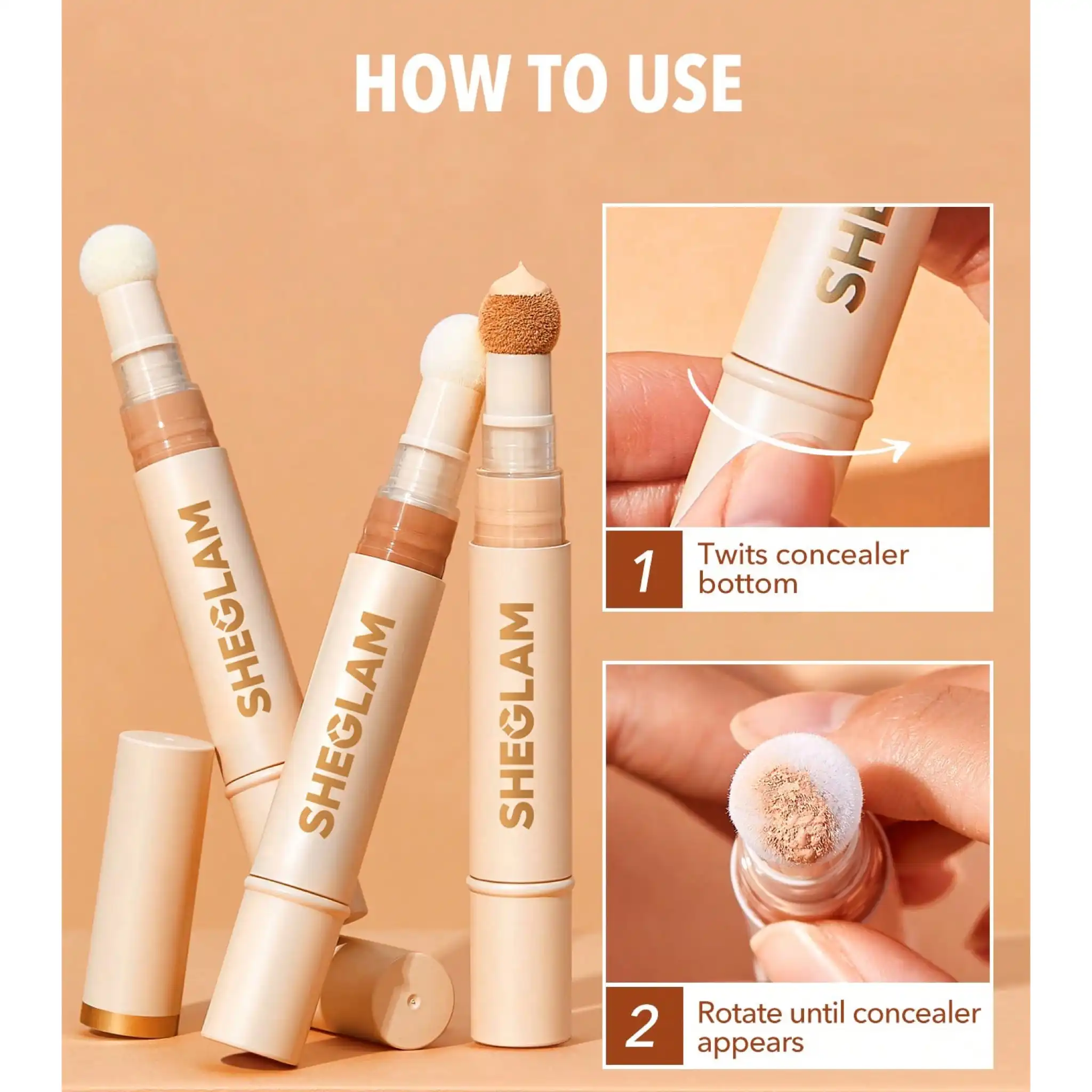 HOW TO USE

SHEGLAM

SHEGLAM

SHEGLAM

SHE

1 Twits concealer bottom

2 Rotate until concealer appears