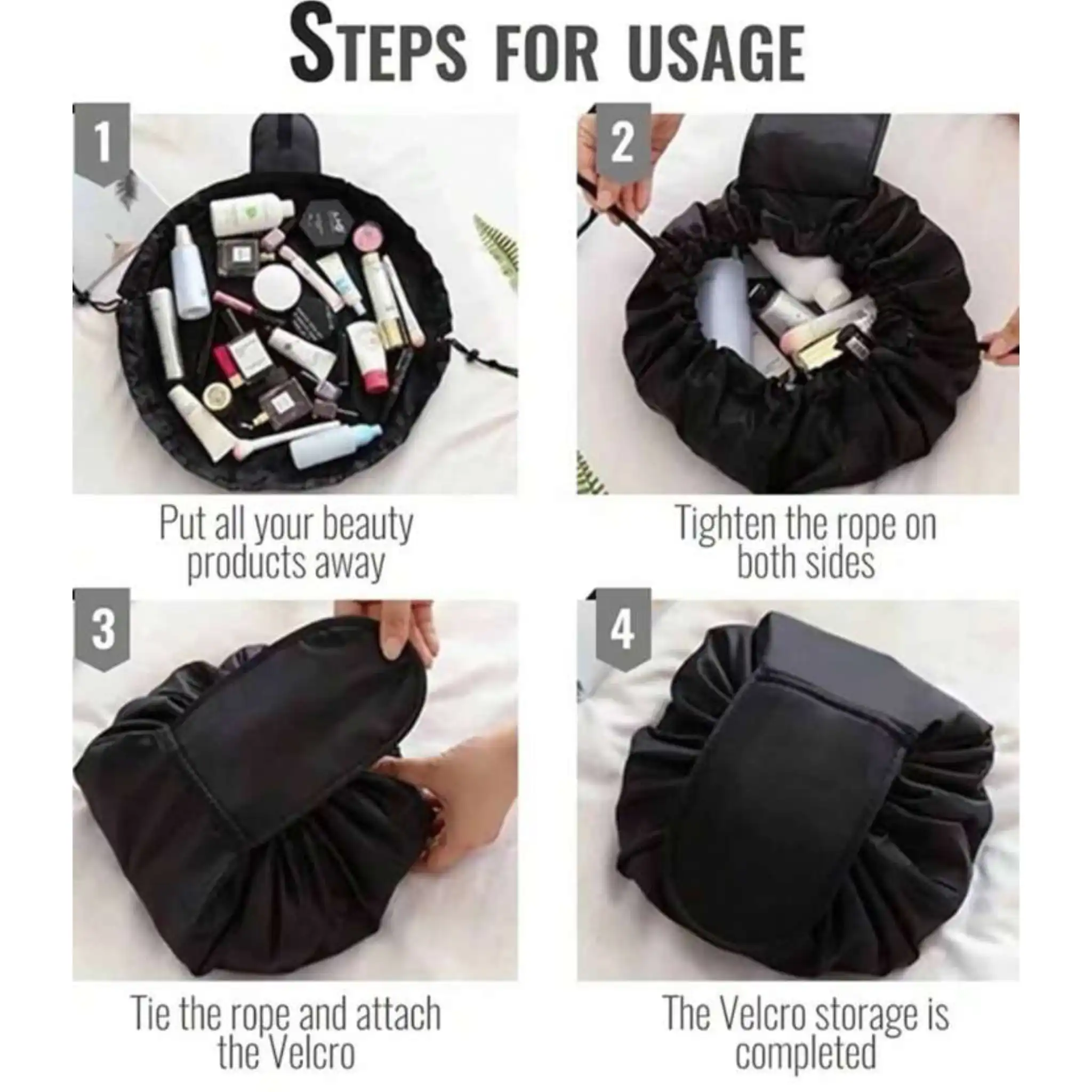 STEPS FOR USAGE

1

Put all your beauty products away

2

Tighten the rope on both sides

3

Tie the rope and attach the Velcro

4

The Velcro storage is completed